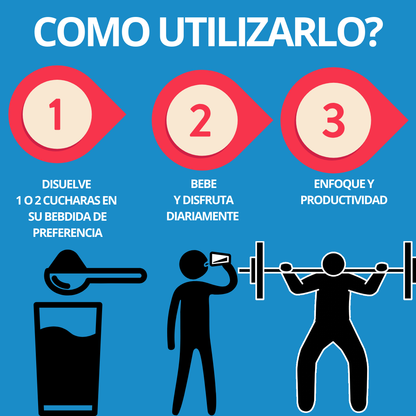 COMO UTILIZARLO?

1

DISUELVE
1 O 2 CUCHARAS EN SU BEBDIDA DE PREFERENCIA

2

BEBE
Y DISFRUTA DIARIAMENTE

3

ENFOQUE Y PRODUCTIVIDAD